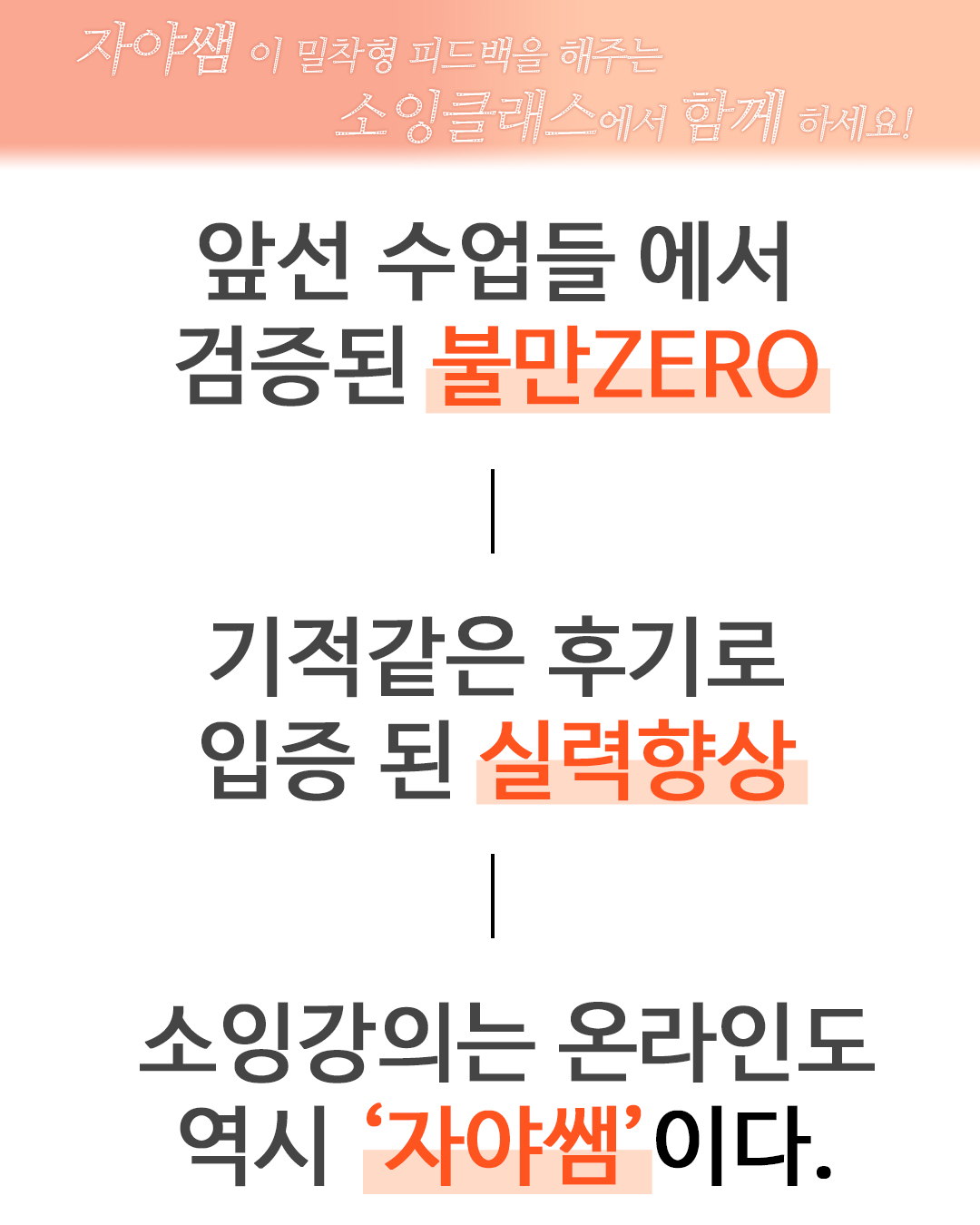 자야쌤 이 밀착형 피드백을 해주는
소잉클래스에서 함께 하세요!

앞선 수업들 에서
검증된 불만ZERO

기적같은 후기로
입증 된 실력향상

소잉강의는 온라인도
역시 '자야쌤'이다.